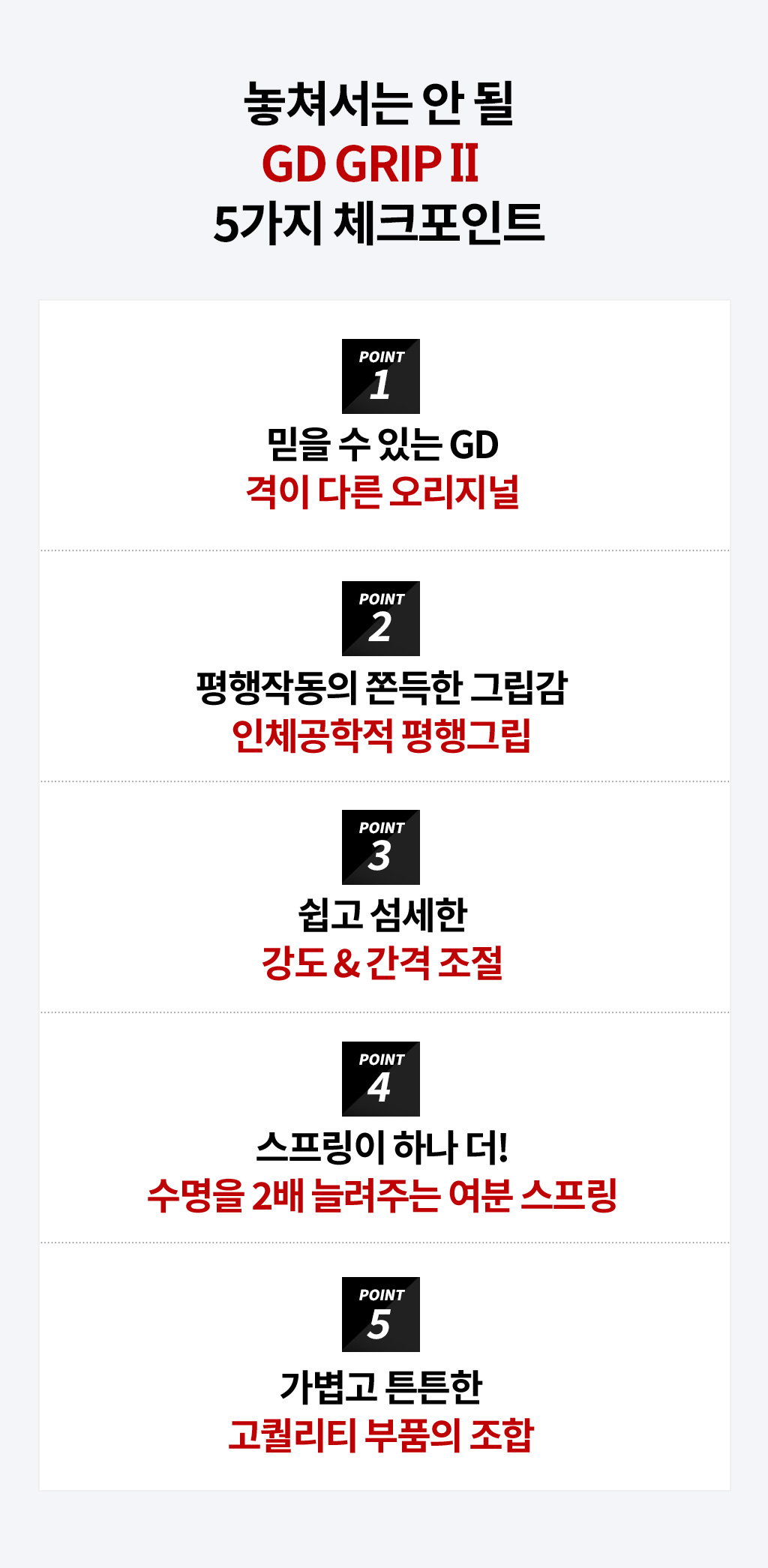 놓쳐서는 안 될
GD GRIP II
5가지 체크포인트

POINT
1
믿을 수 있는 GD
격이 다른 오리지널

POINT
2
평행작동의 쫀득한 그립감
인체공학적 평행그립

POINT
3
쉽고 섬세한
강도 & 간격 조절

POINT
4
스프링이 하나 더!
수명을 2배 늘려주는 여분 스프링

POINT
5
가볍고 튼튼한
고퀄리티 부품의 조합